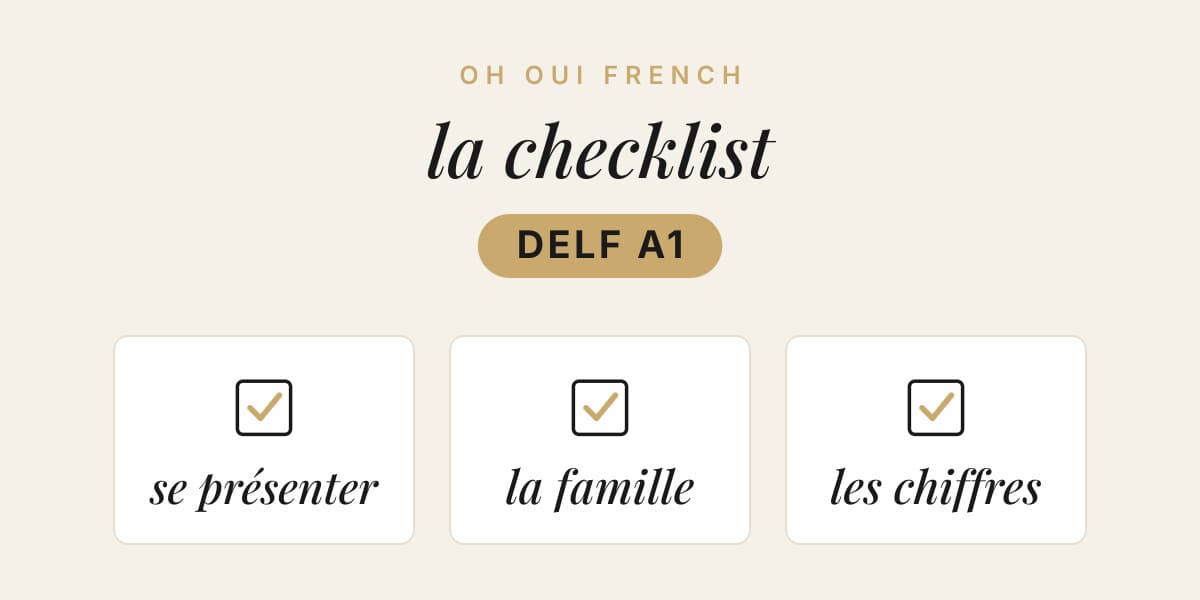 OH OUI FRENCH

la checklist

DELF A1

se présenter

la famille

les chiffres